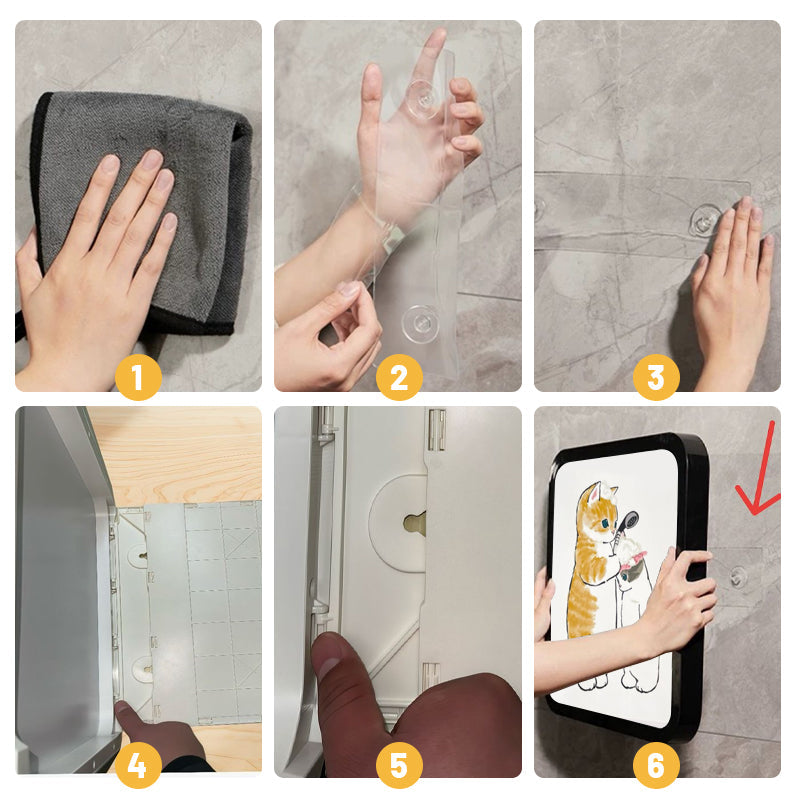 1
2
3
4
5
6